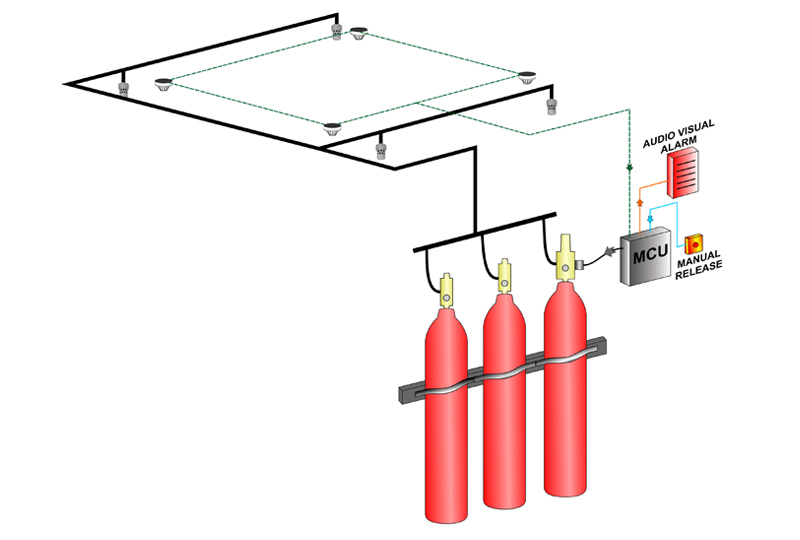 AUDIO VISUAL ALARM

MCU

MANUAL RELEASE